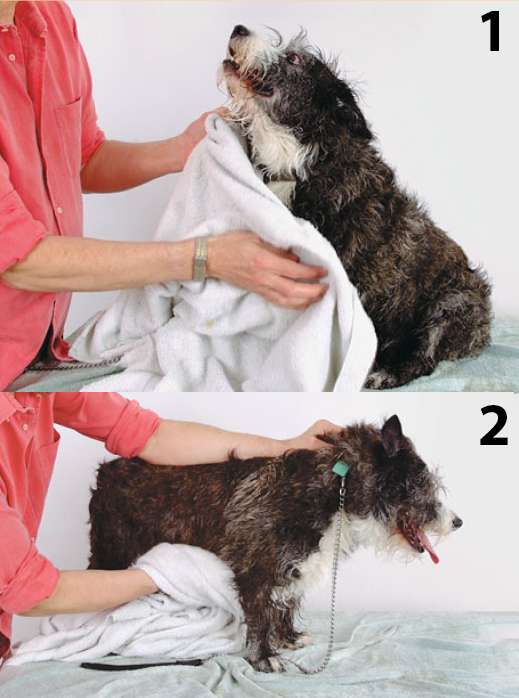 1

2